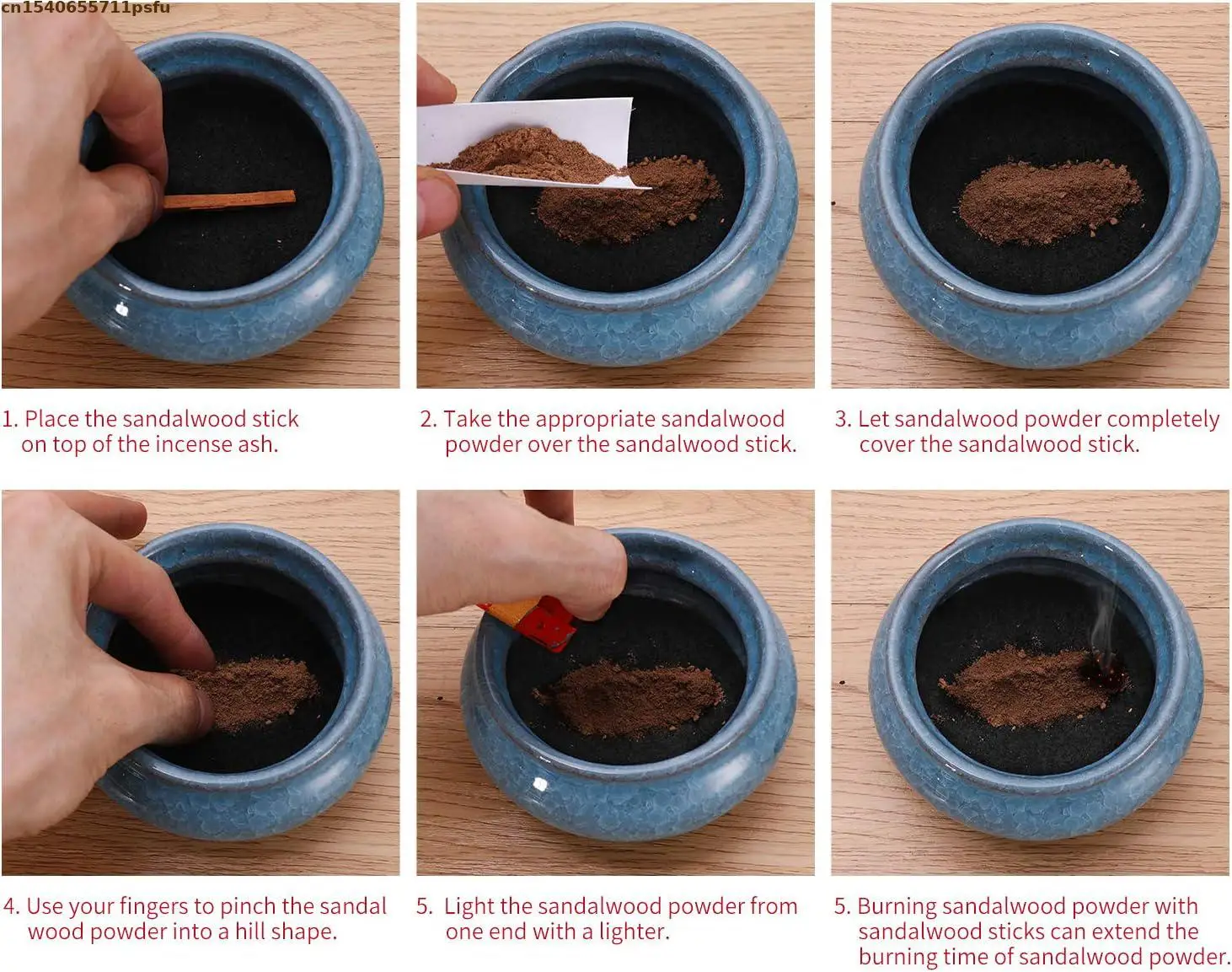 cn1540655711psfu

1. Place the sandalwood stick on top of the incense ash.

2. Take the appropriate sandalwood powder over the sandalwood stick.

3. Let sandalwood powder completely cover the sandalwood stick.

4. Use your fingers to pinch the sandal wood powder into a hill shape.

5. Light the sandalwood powder from one end with a lighter.

5. Burning sandalwood powder with sandalwood sticks can extend the burning time of sandalwood powder.